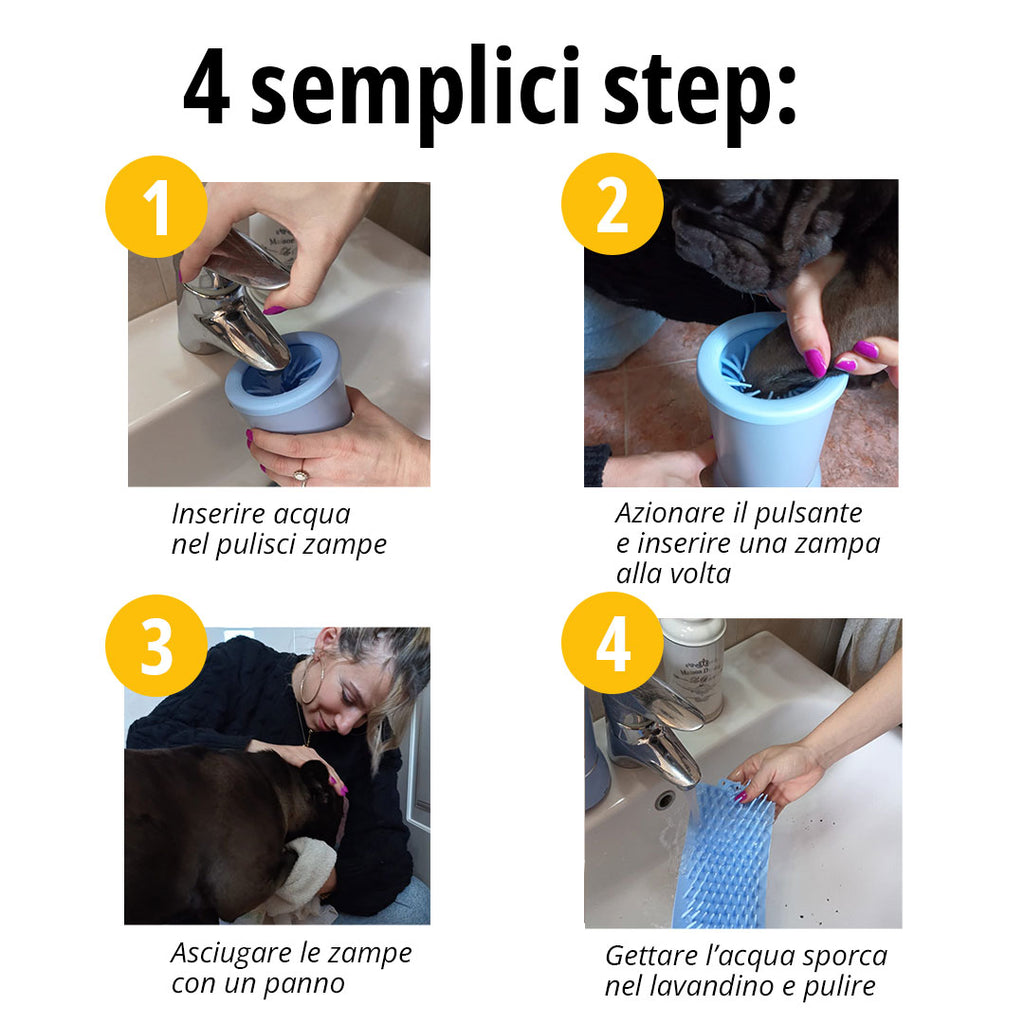 4 semplici step:

1

Inserire acqua nel pulisci zampe

2

Azionare il pulsante e inserire una zampa alla volta

3

Asciugare le zampe con un panno

4

Gettare l'acqua sporca nel lavandino e pulire