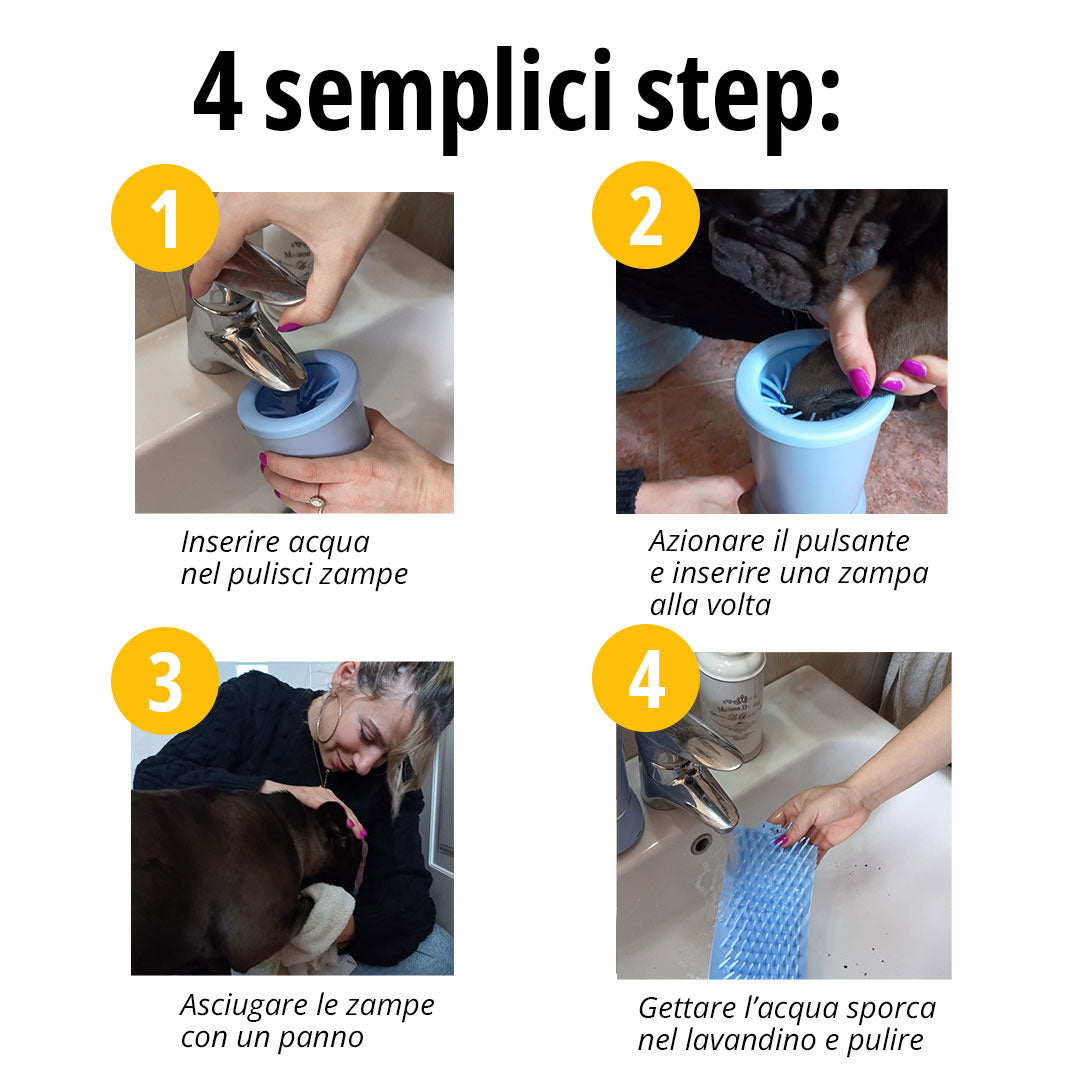 4 semplici step:

1

Inserire acqua nel pulisci zampe

2

Azionare il pulsante e inserire una zampa alla volta

3

Asciugare le zampe con un panno

4

Gettare l'acqua sporca nel lavandino e pulire